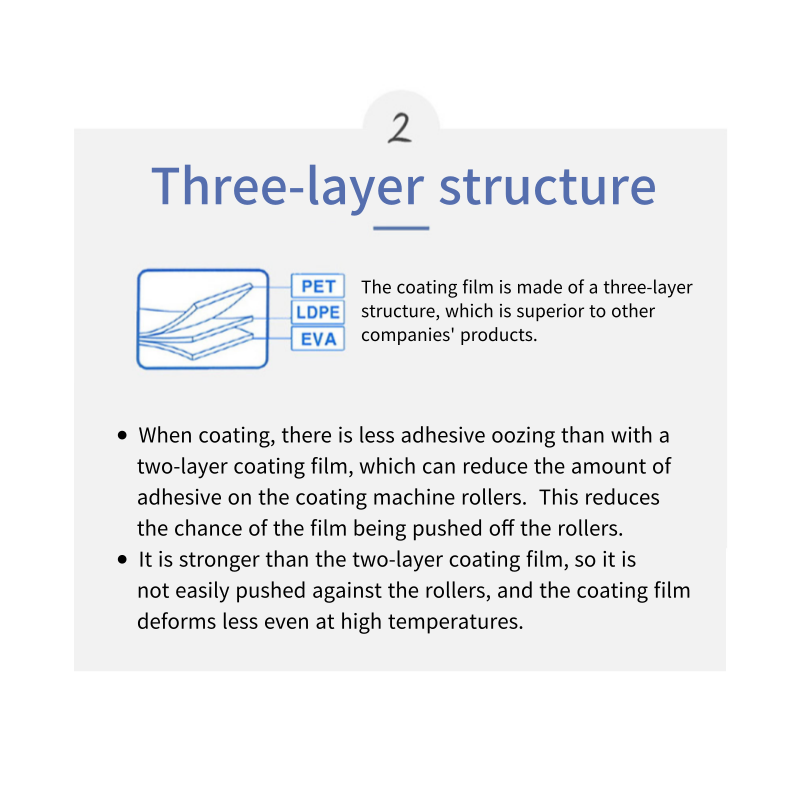 2

Three-layer structure

PET
LDPE
EVA

The coating film is made of a three-layer structure, which is superior to other companies' products.

• When coating, there is less adhesive oozing than with a two-layer coating film, which can reduce the amount of adhesive on the coating machine rollers. This reduces the chance of the film being pushed off the rollers.
• It is stronger than the two-layer coating film, so it is not easily pushed against the rollers, and the coating film deforms less even at high temperatures.